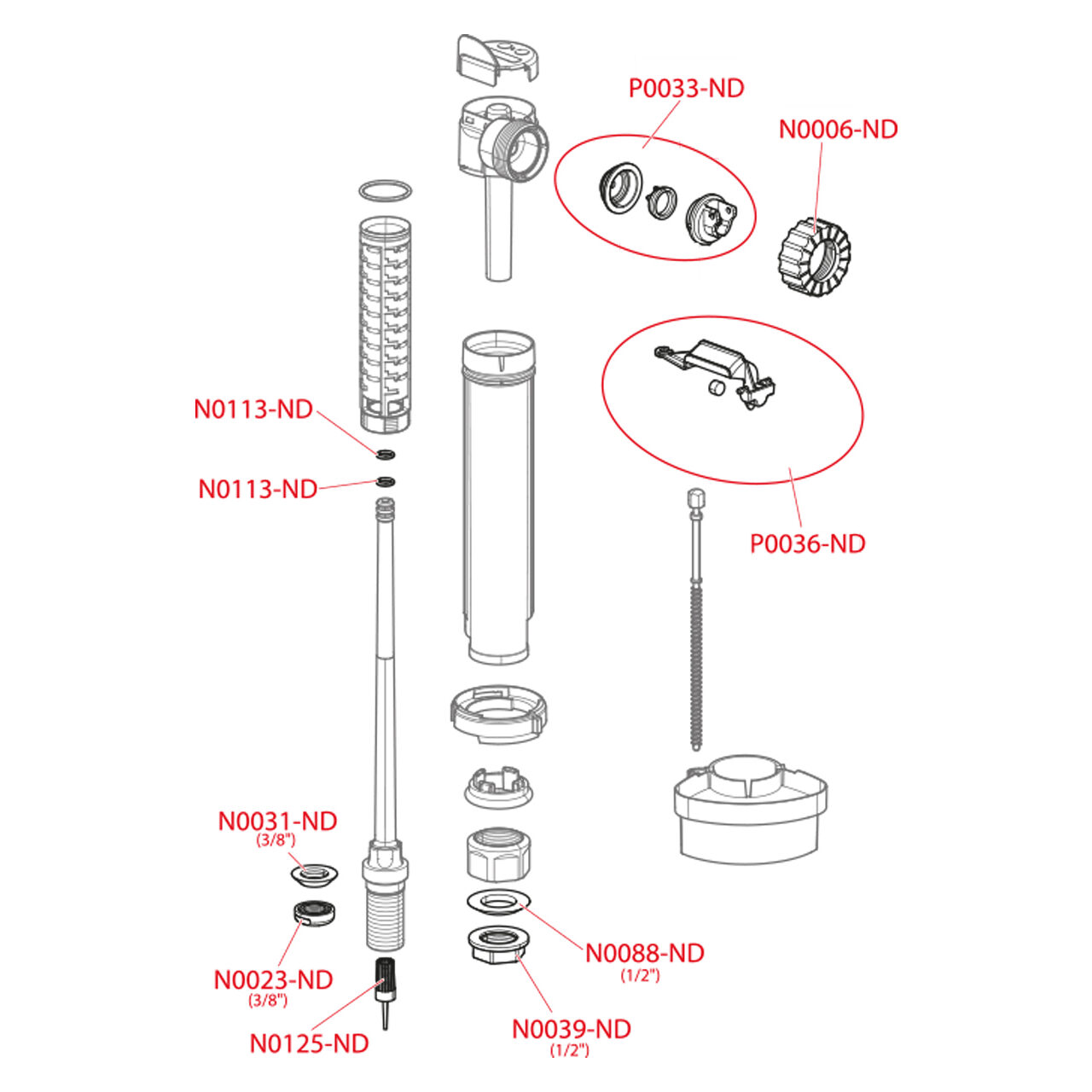 P0033-ND

N0006-ND

N0113-ND

N0113-ND

P0036-ND

N0031-ND
(3/8")

N0023-ND
(3/8")

N0125-ND

N0088-ND
(1/2")

N0039-ND
(1/2")