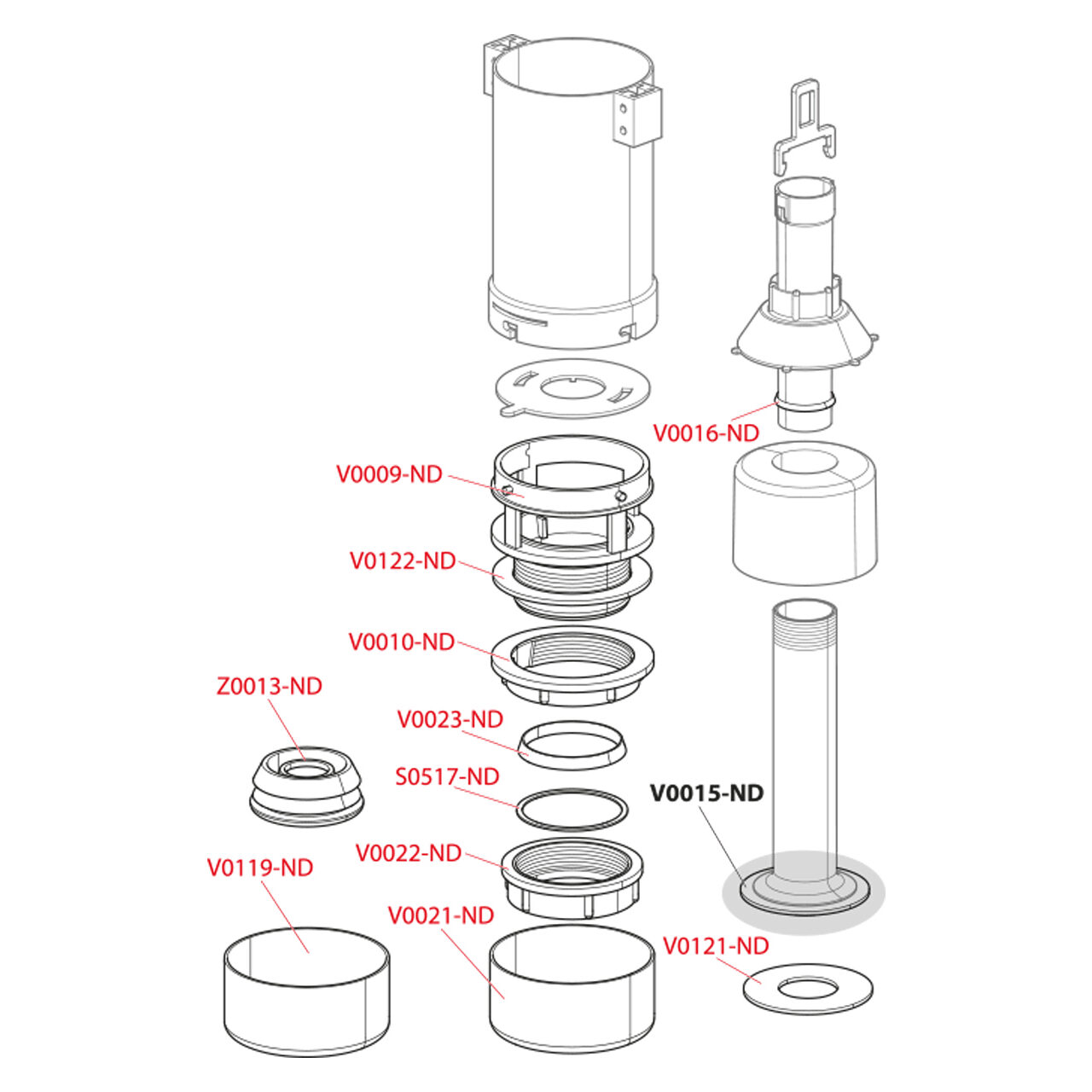 V0016-ND

V0009-ND

V0122-ND

V0010-ND

Z0013-ND

V0023-ND

S0517-ND

V0015-ND

V0022-ND

V0119-ND

V0021-ND

V0121-ND